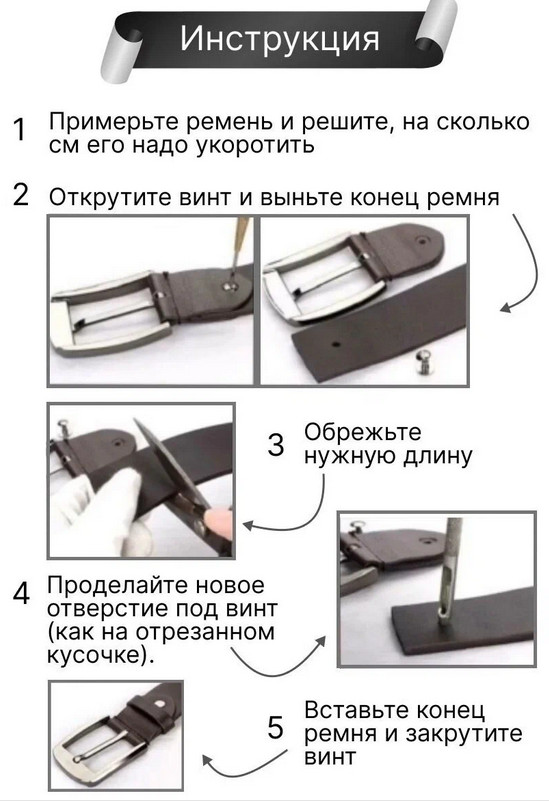 Инструкция

1 Примерьте ремень и решите, на сколько см его надо укоротить

2 Открутите винт и выньте конец ремня

3 Обрежьте нужную длину

4 Проделайте новое отверстие под винт (как на отрезанном кусочке).

5 Вставьте конец ремня и закрутите винт