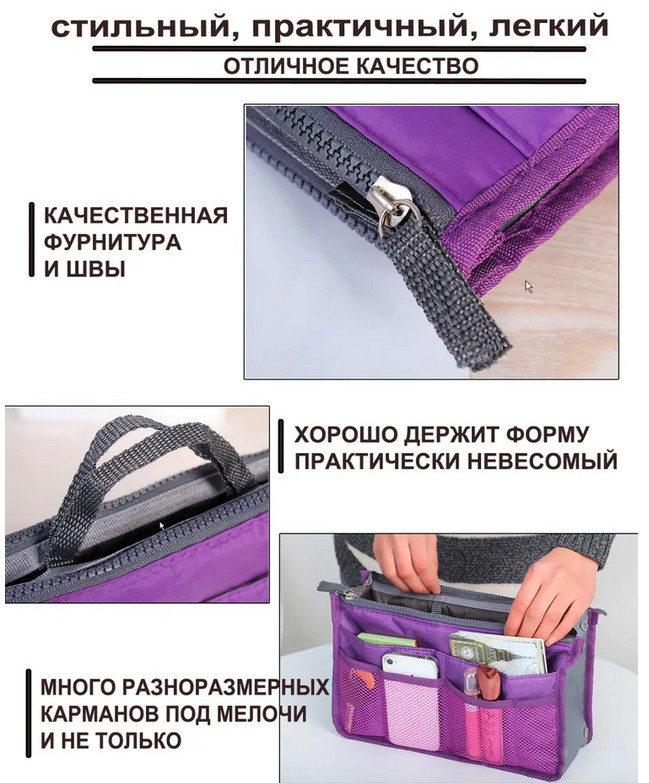 стильный, практичный, легкий

ОТЛИЧНОЕ КАЧЕСТВО

КАЧЕСТВЕННАЯ ФУРНИТУРА И ШВЫ

ХОРОШО ДЕРЖИТ ФОРМУ ПРАКТИЧЕСКИ НЕВЕСОМЫЙ

МНОГО РАЗНОРАЗМЕРНЫХ КАРМАНОВ ПОД МЕЛОЧИ И НЕ ТОЛЬКО